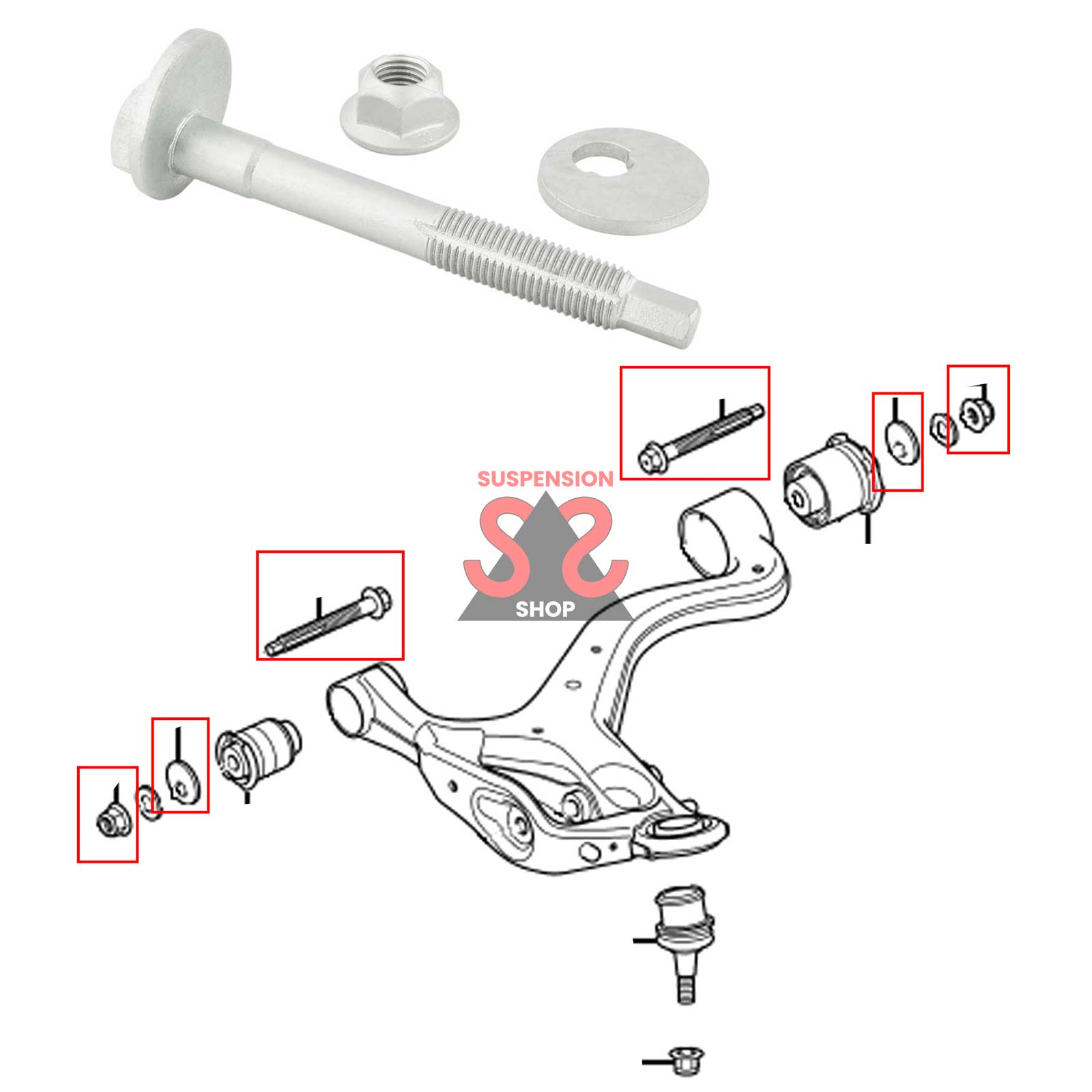 SUSPENSION
SHOP